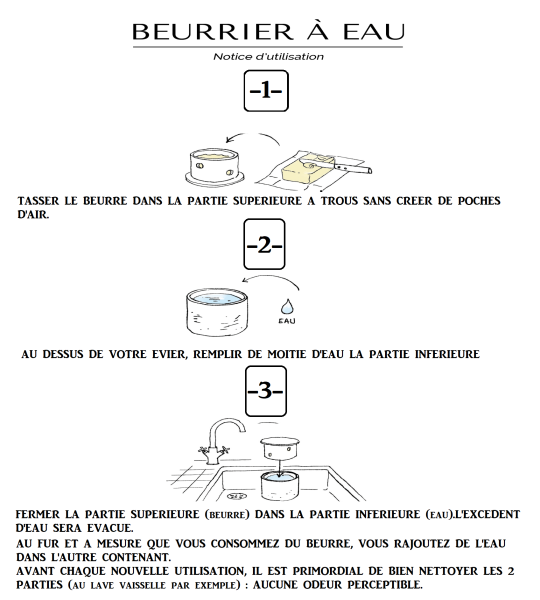 BEURRIER À EAU

Notice d'utilisation

-1-

TASSER LE BEURRE DANS LA PARTIE SUPERIEURE A TROUS SANS CREER DE POCHES D'AIR.

-2-

EAU

AU DESSUS DE VOTRE EVIER, REMPLIR DE MOITIE D'EAU LA PARTIE INFERIEURE

-3-

FERMER LA PARTIE SUPERIEURE (BEURRE) DANS LA PARTIE INFERIEURE (EAU).L'EXCEDENT D'EAU SERA EVACUE.

AU FUR ET A MESURE QUE VOUS CONSOMMEZ DU BEURRE, VOUS RAJOUTEZ DE L'EAU DANS L'AUTRE CONTENANT.

AVANT CHAQUE NOUVELLE UTILISATION, IL EST PRIMORDIAL DE BIEN NETTOYER LES 2 PARTIES (AU LAVE VAISSELLE PAR EXEMPLE) : AUCUNE ODEUR PERCEPTIBLE.